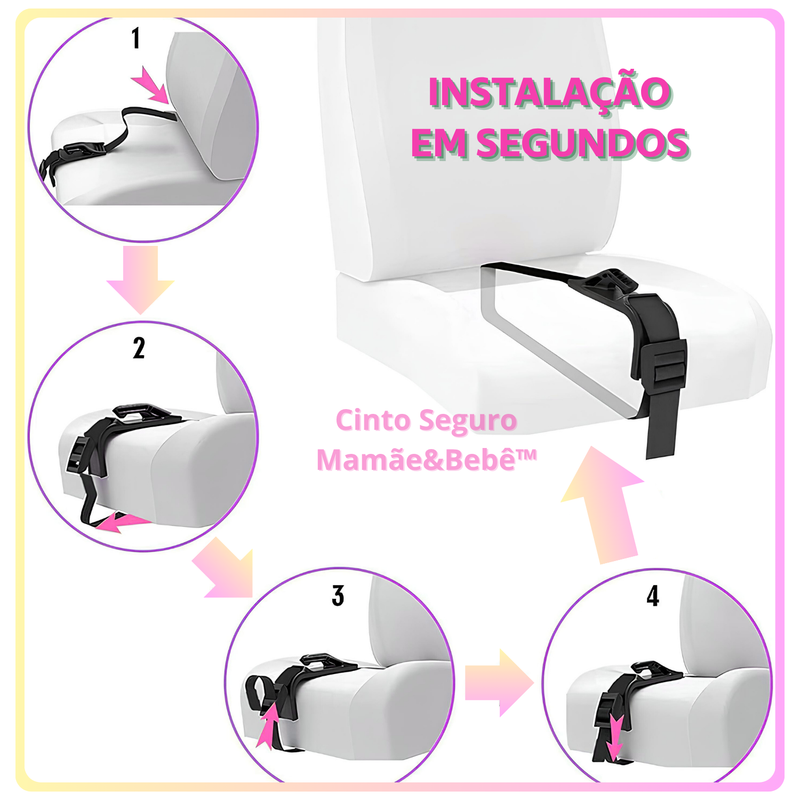 1

INSTALAÇÃO EM SEGUNDOS

2

Cinto Seguro Mamãe&Bebê™

3

4