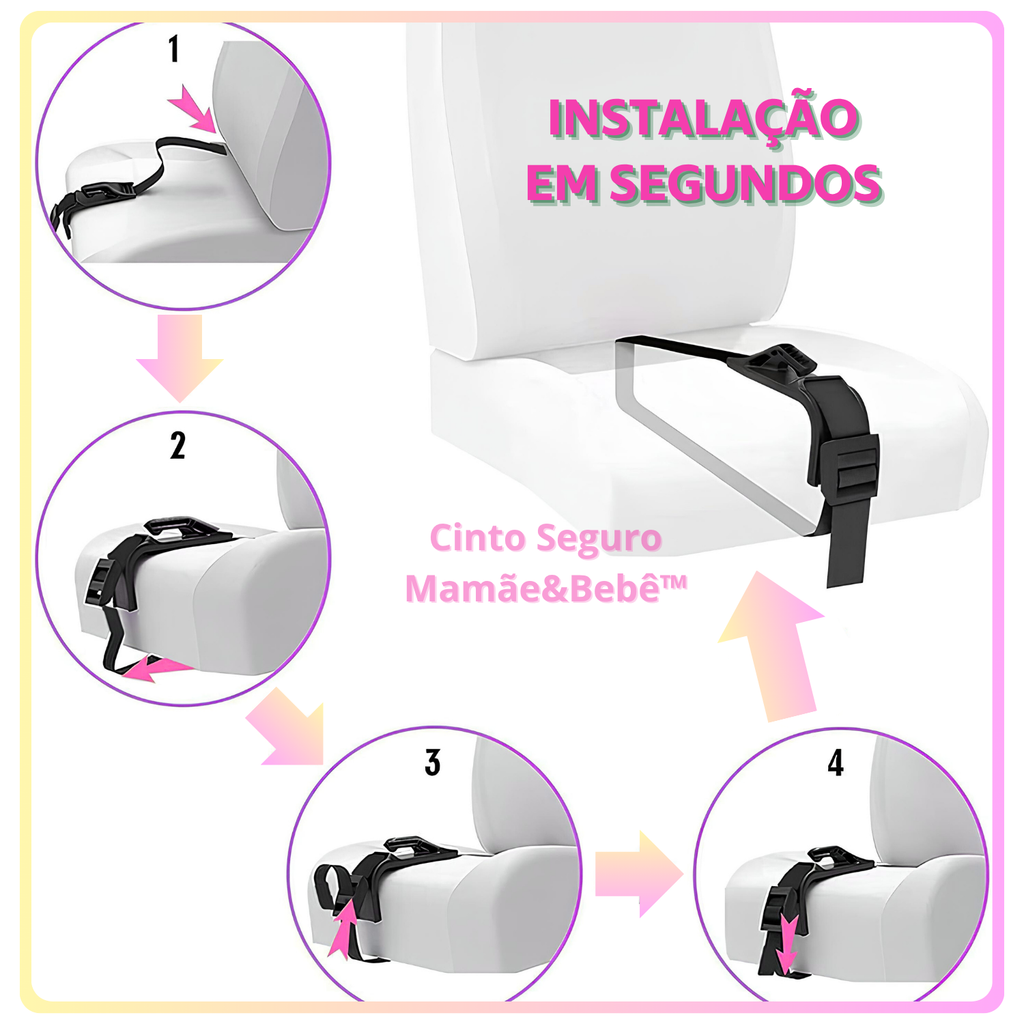 1

INSTALAÇÃO EM SEGUNDOS

2

Cinto Seguro Mamãe&Bebê™

3

4